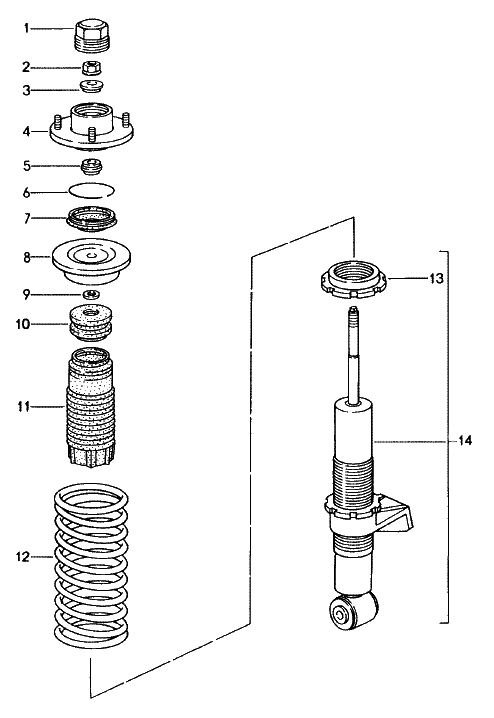 1
2
3
4
5
6
7
8
9
10
11
12
13
14