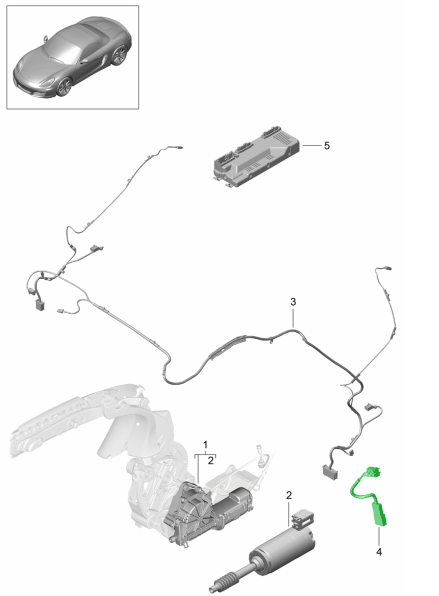 5

3

1
2

2

4