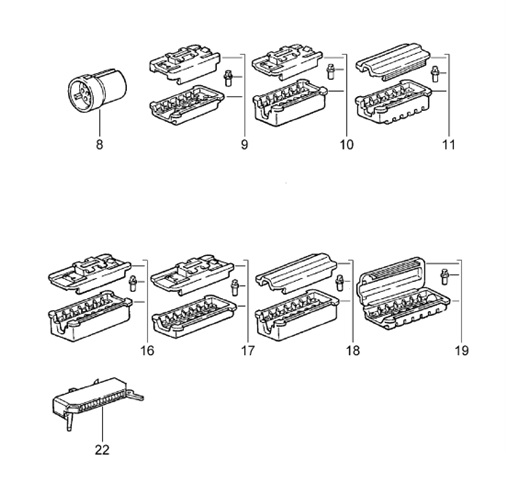 8
9
10
11
16
17
18
19
22