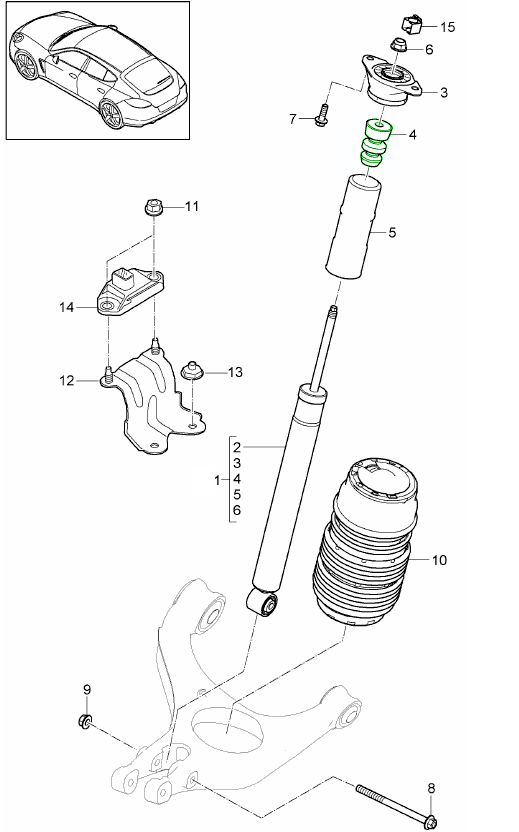 15
6
3
7
4
11
5
14
12
13
2
3
1
4
5
6
10
9
8