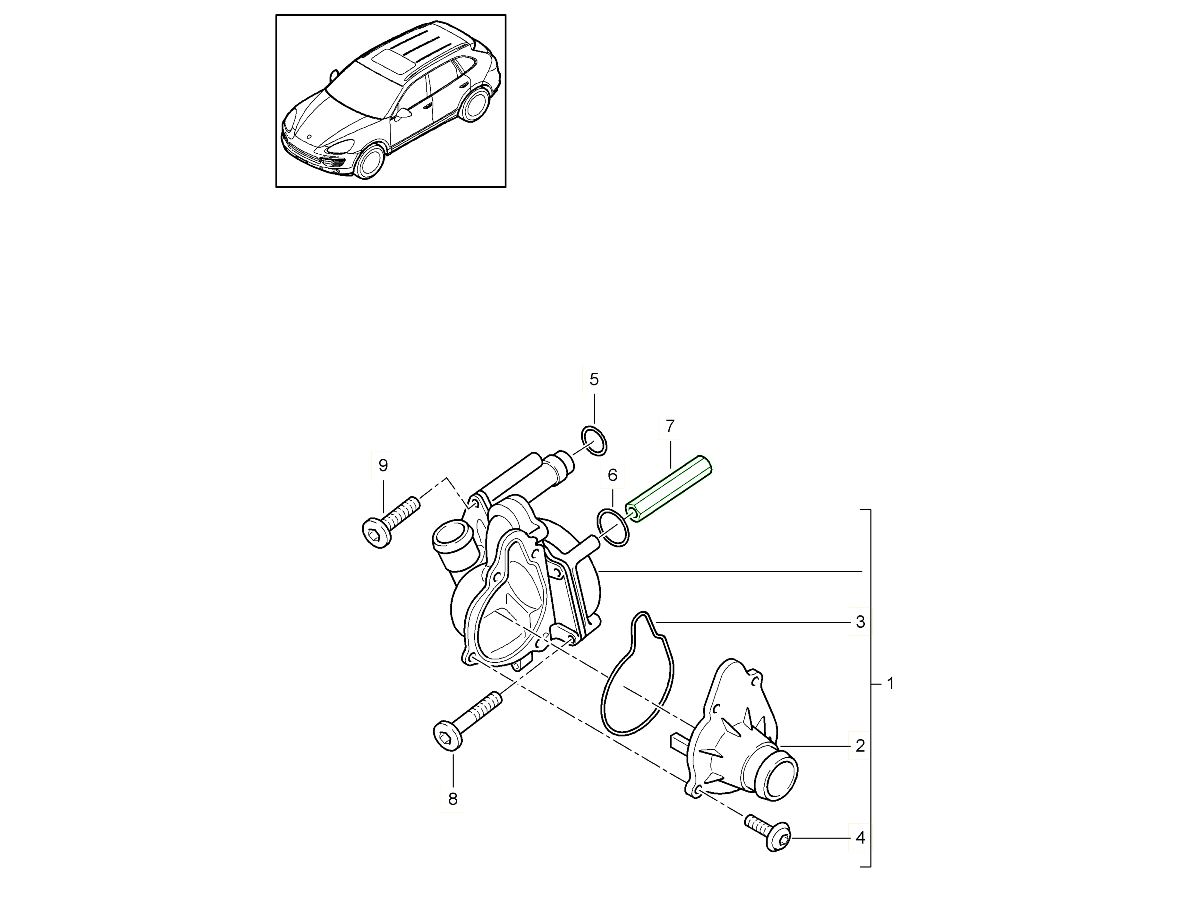 5
7
9
6
3
1
2
8
4