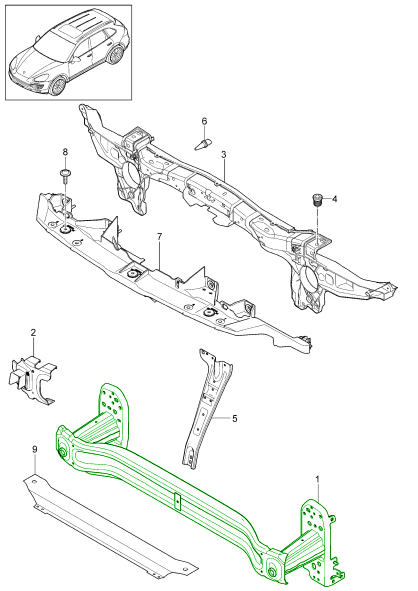 6
3
8
4
7
2
5
9
1