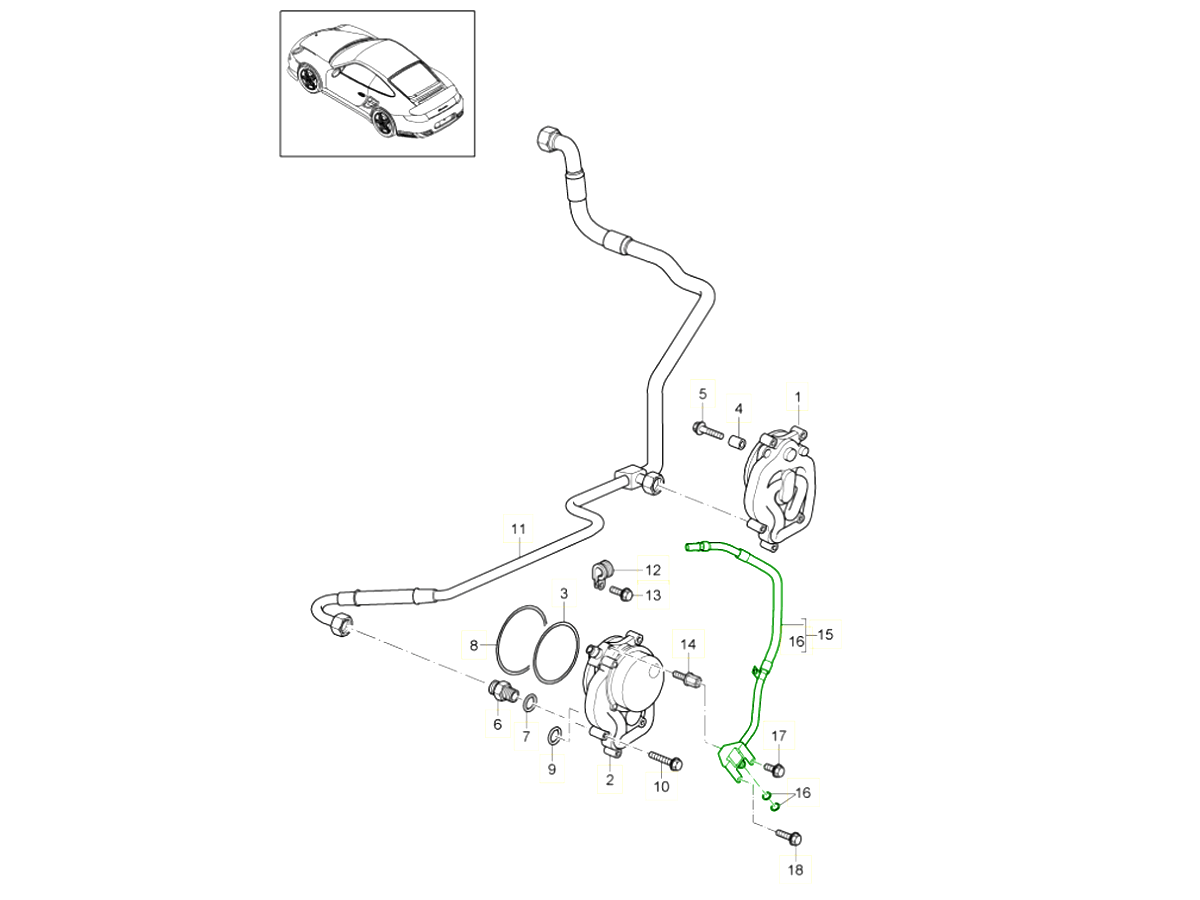 5
4
1
11
12
13
3
8
14
16
15
6
7
9
2
10
17
16
18