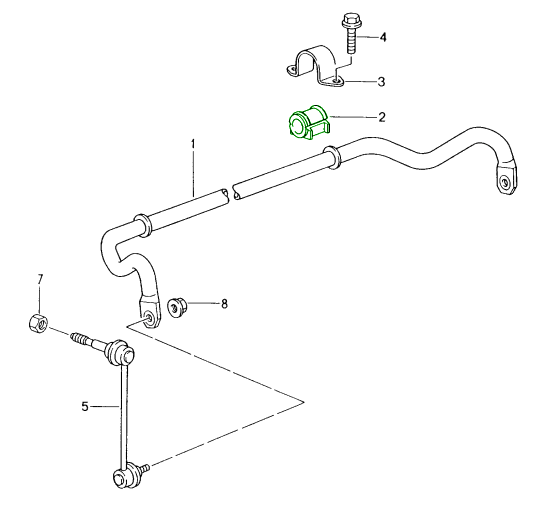 4
3
2
1
7
8
5