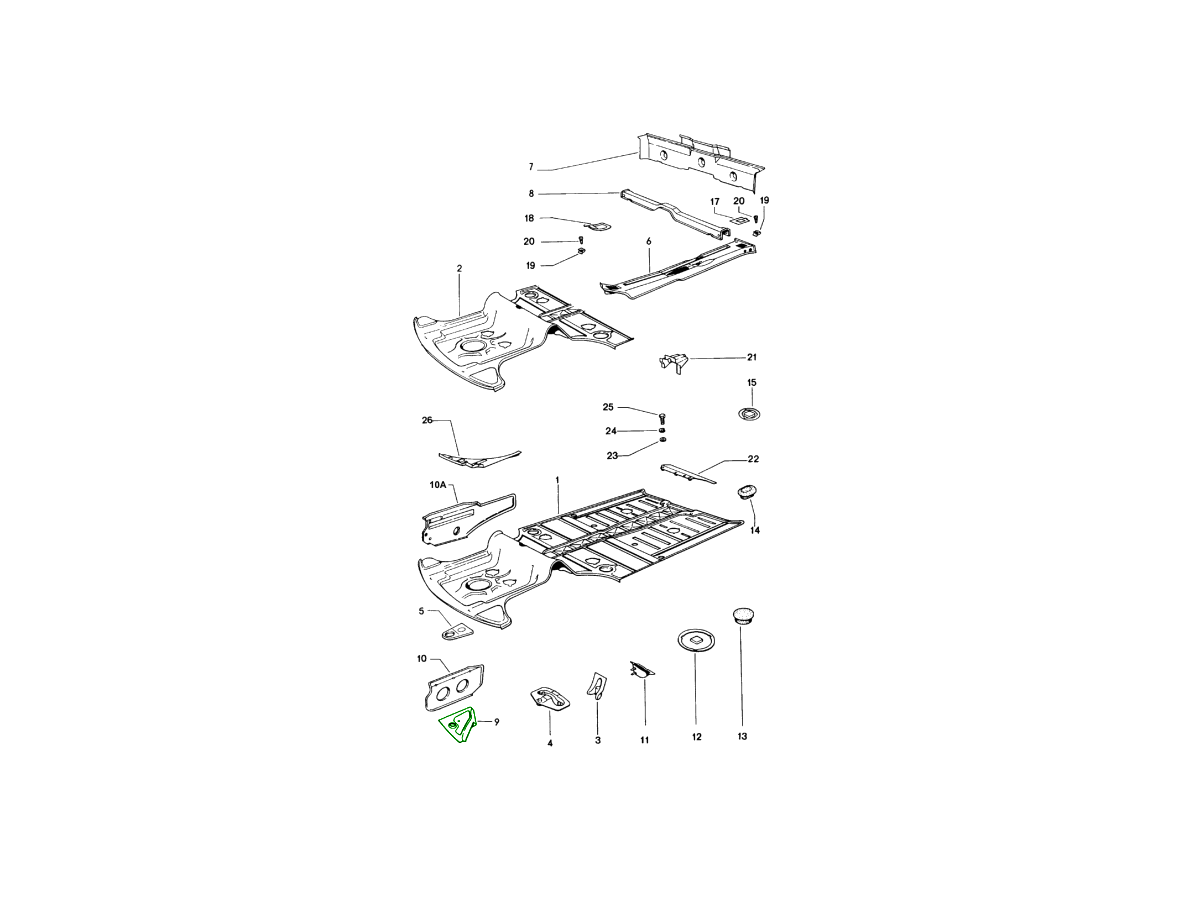 7
8
17
20
19
18
20
19
6
2
21
15
25
24
23
26
22
10A
1
14
5
10
9
4
3
11
12
13