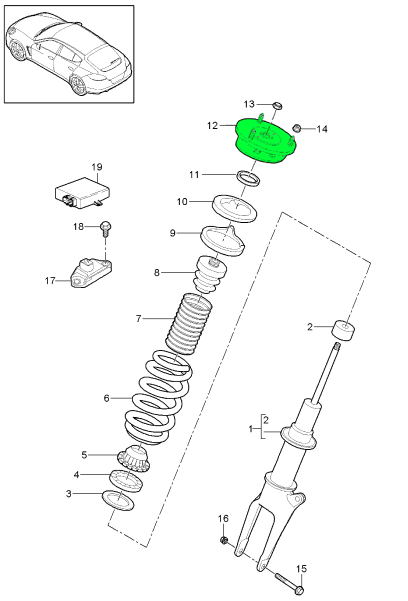 13
12
14
19
11
10
18
9
8
17
7
2
6
1
2
5
4
3
16
15