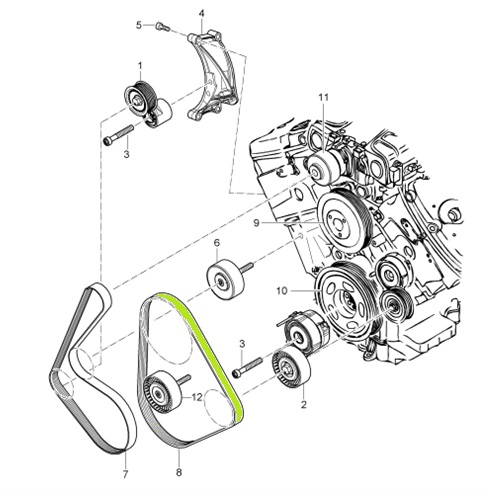 5
4
1
3
11
9
6
10
3
12
2
7
8