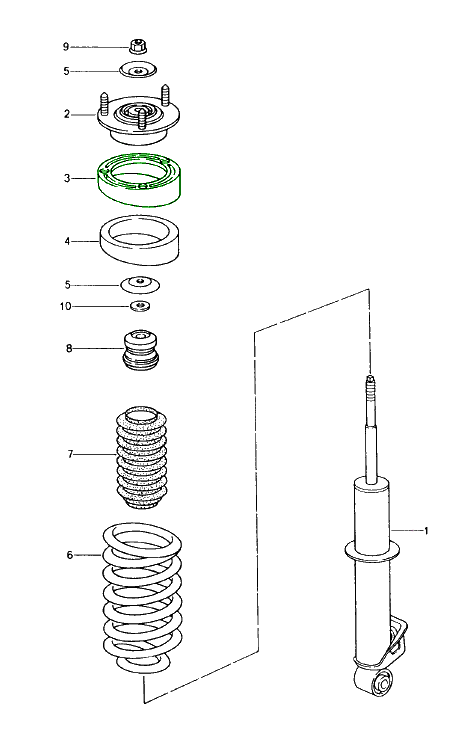 9
5
2
3
4
5
10
8
7
6
1