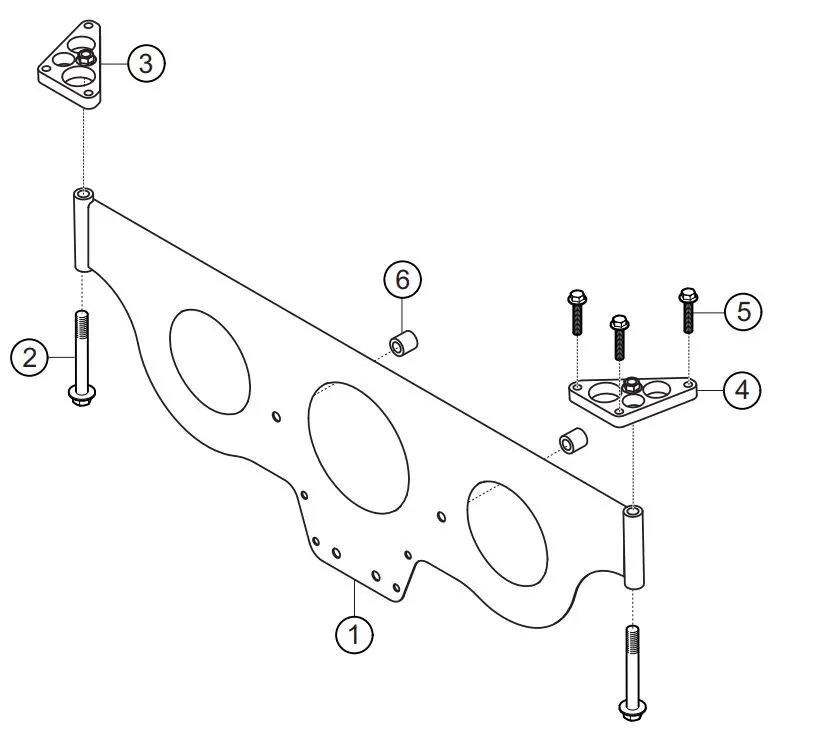 3
6
5
2
4
1