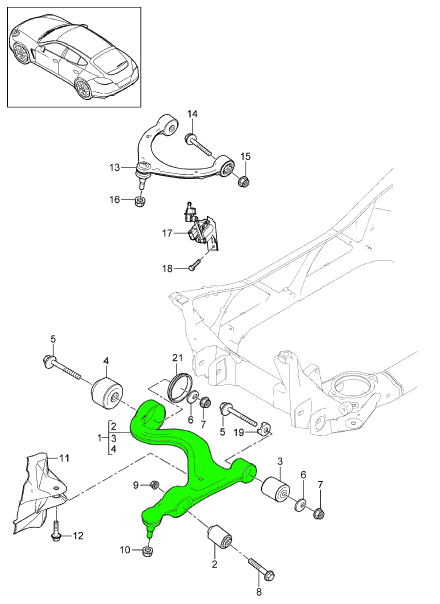 14
13
15
16
17
18
5
4
21
6
7
5
19
1
2
3
4
11
9
3
6
7
12
10
2
8