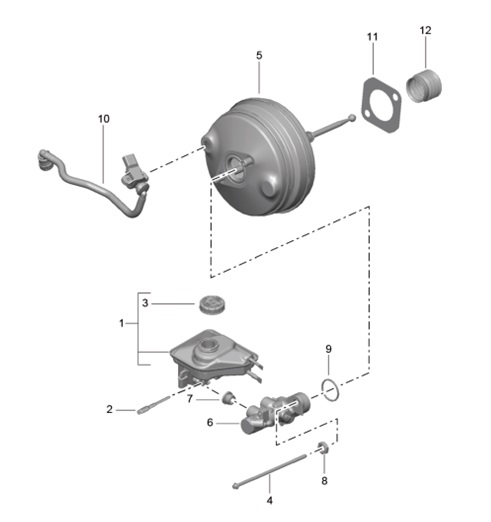 11
12
5
10
3
1
9
7
2
6
8
4