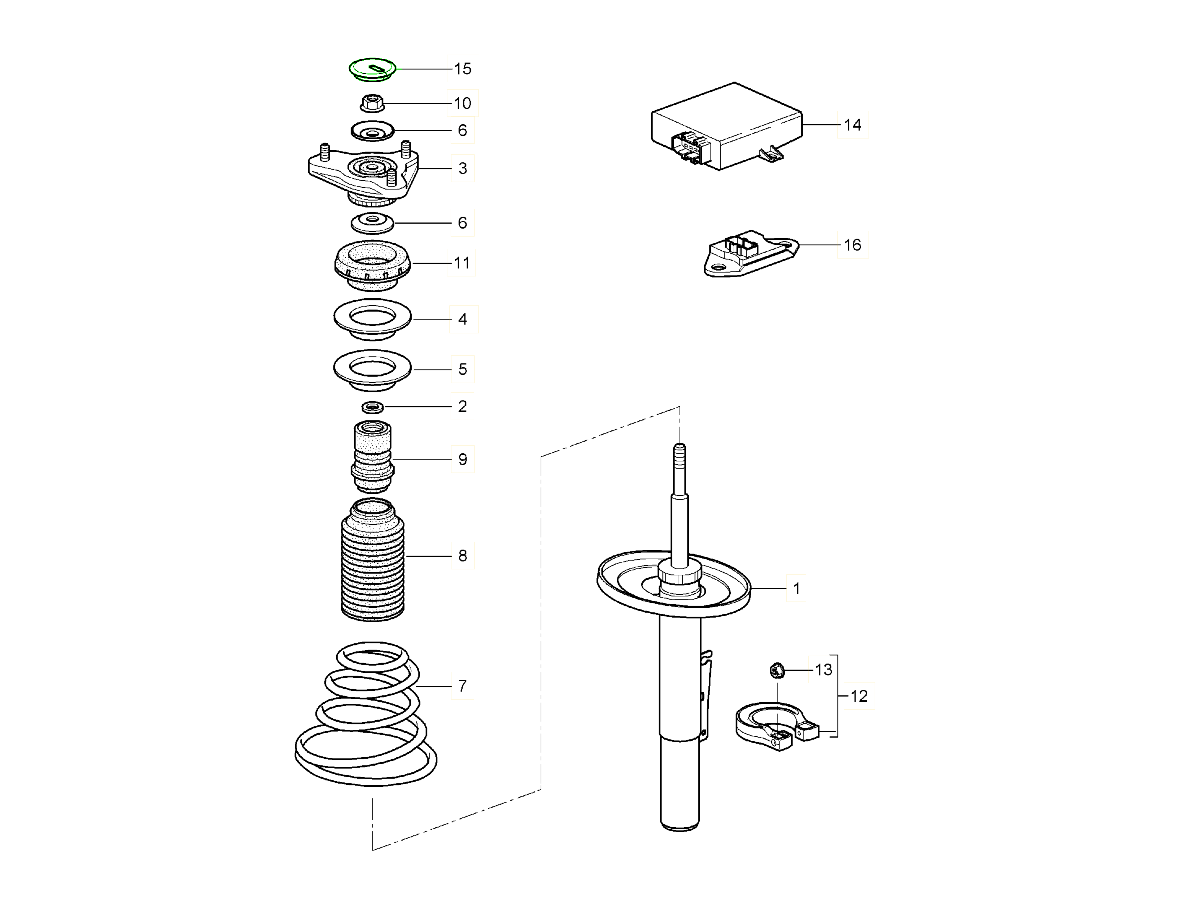 15
10
6
3
6
11
4
5
2
9
8
7
14
16
1
13
12