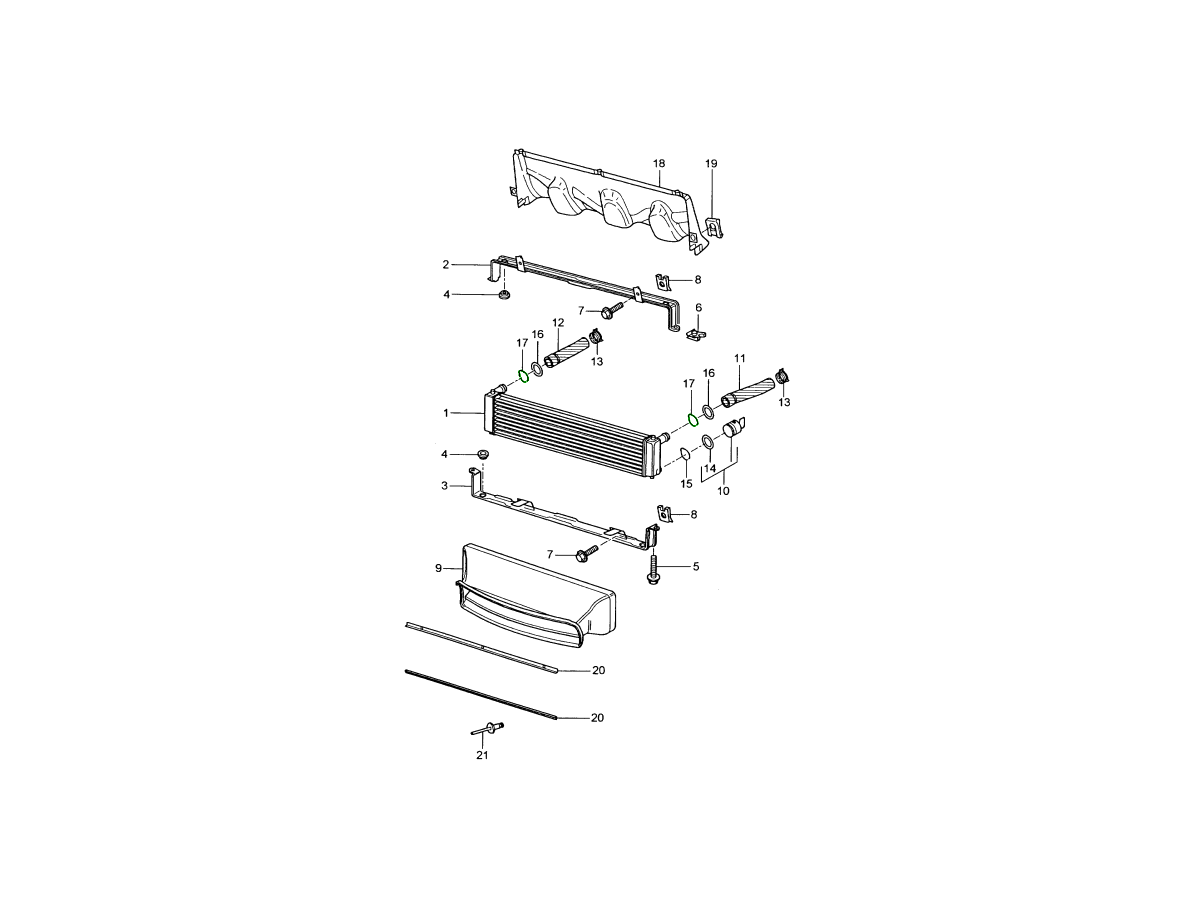 18
19
2
8
4
7
6
17
16
12
13
11
17
16
13
1
4
15
14
10
3
8
7
5
9
20
20
21