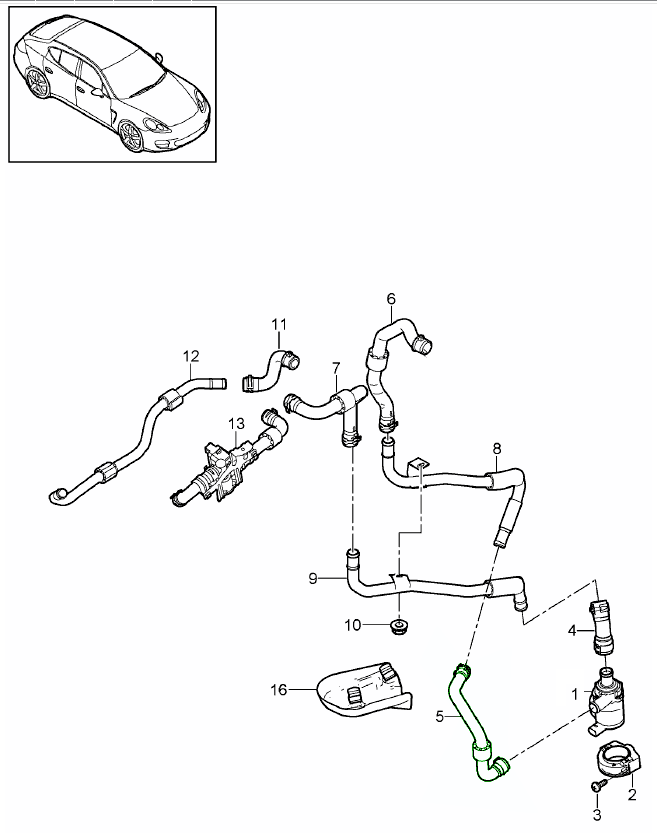 6
11
12
7
13
8
9
10
4
16
1
5
2
3