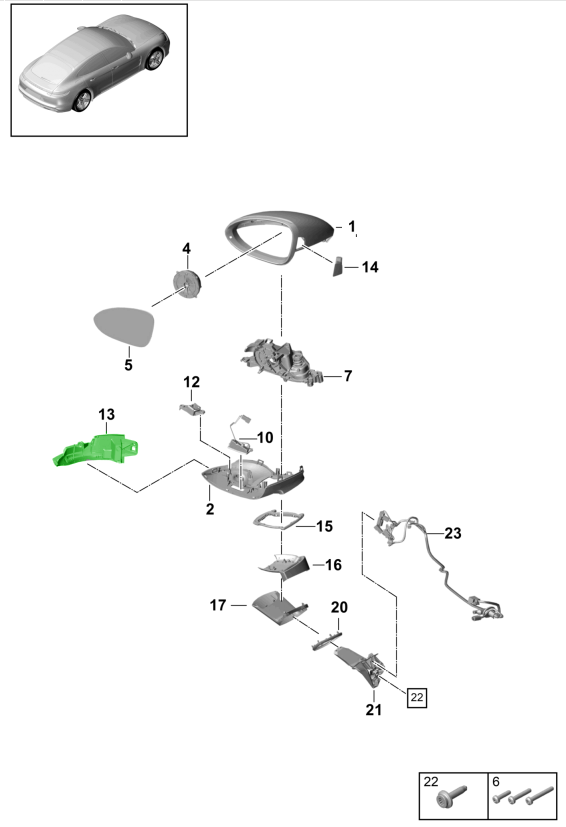 1
4
14
5
7
12
13
10
2
15
23
16
17
20
22
21
22
6