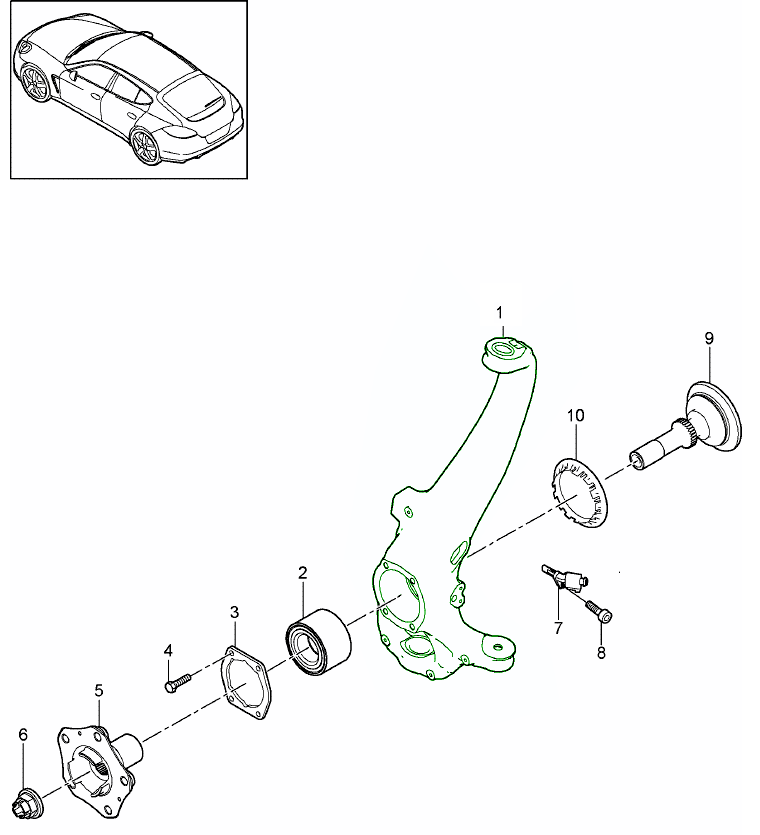 1
9
10
2
3
4
5
6
7
8