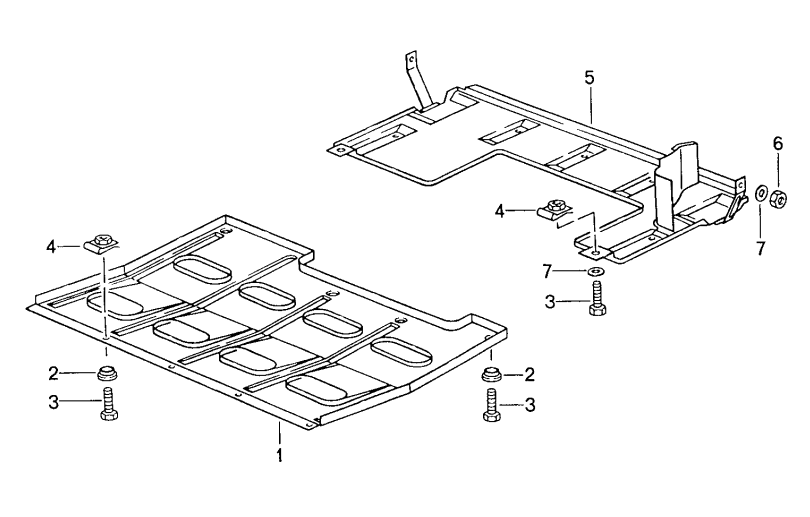 5
6
4
7
7
3
4
2
2
3
3
1