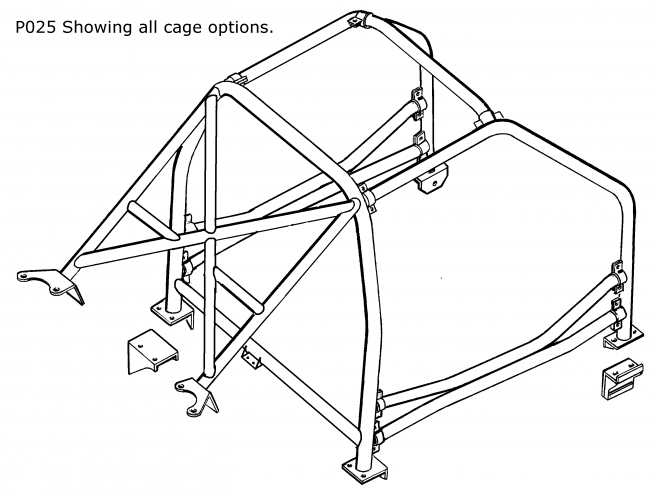 P025 Showing all cage options.